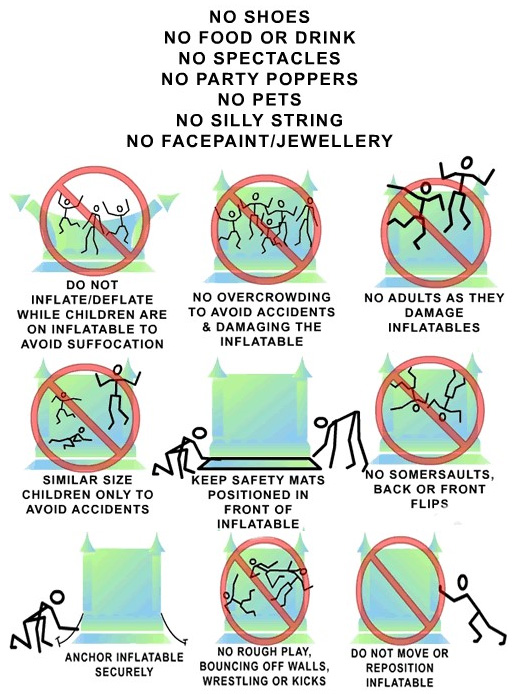 NO SHOES
NO FOOD OR DRINK
NO SPECTACLES
NO PARTY POPPERS
NO PETS
NO SILLY STRING
NO FACEPAINT/JEWELLERY

DO NOT INFLATE/DEFLATE WHILE CHILDREN ARE ON INFLATABLE TO AVOID SUFFOCATION

NO OVERCROWDING TO AVOID ACCIDENTS & DAMAGING THE INFLATABLE

NO ADULTS AS THEY DAMAGE INFLATABLES

SIMILAR SIZE CHILDREN ONLY TO AVOID ACCIDENTS

KEEP SAFETY MATS POSITIONED IN FRONT OF INFLATABLE

NO SOMERSAULTS, BACK OR FRONT FLIPS

ANCHOR INFLATABLE SECURELY

NO ROUGH PLAY, BOUNCING OFF WALLS, WRESTLING OR KICKS

DO NOT MOVE OR REPOSITION INFLATABLE